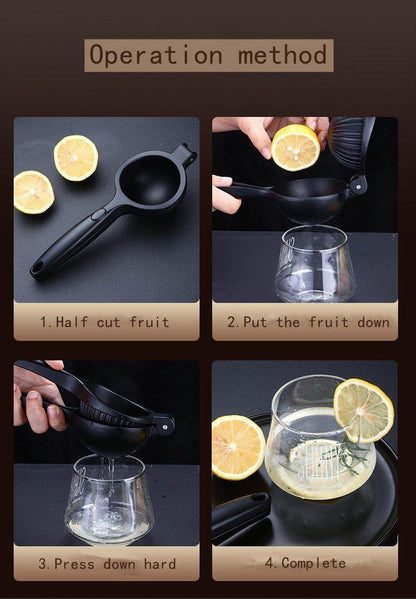 Operation method

1.Half cut fruit

2.Put the fruit down

3.Press down hard

4.Complete