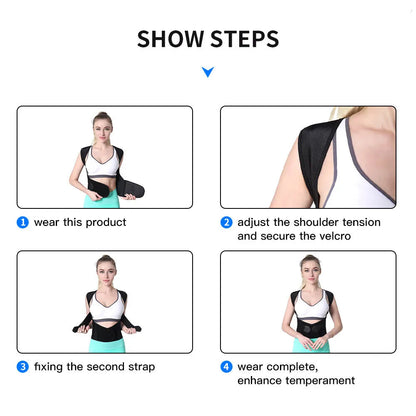 SHOW STEPS

1 wear this product

2 adjust the shoulder tension and secure the velcro

3 fixing the second strap

4 wear complete, enhance temperament