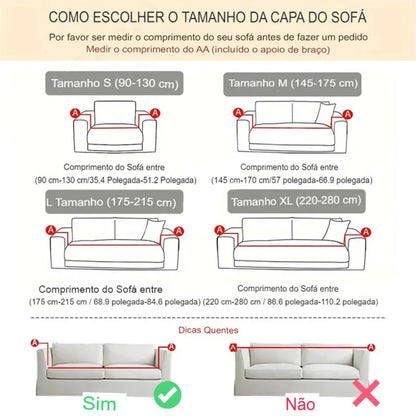 COMO ESCOLHER O TAMANHO DA CAPA DO SOFÁ

Por favor ser medir o comprimento do seu sofá antes de fazer um pedido

Medir o comprimento do AA (incluído o apoio de braço)

Tamanho S (90-130 cm)

A A

Comprimento do Sofá entre
(90 cm-130 cm/35.4 Polegada-51.2 Polegada)

Tamanho M (145-175 cm)

A A

Comprimento do Sofá entre
(145 cm-170 cm/57 polegada-66.9 polegada)

L Tamanho (175-215 cm)

A A

Comprimento do Sofá entre
(175 cm-215 cm / 68.9 polegada-84.6 polegada)

Tamanho XL (220-280 cm)

A A

Comprimento do Sofá entre
(220 cm-280 cm / 86.6 polegada-110.2 polegada)

Dicas Quentes

A A

Sim

A A

Não