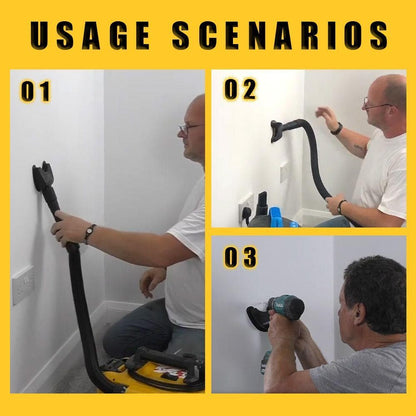 USAGE SCENARIOS

01

02

03