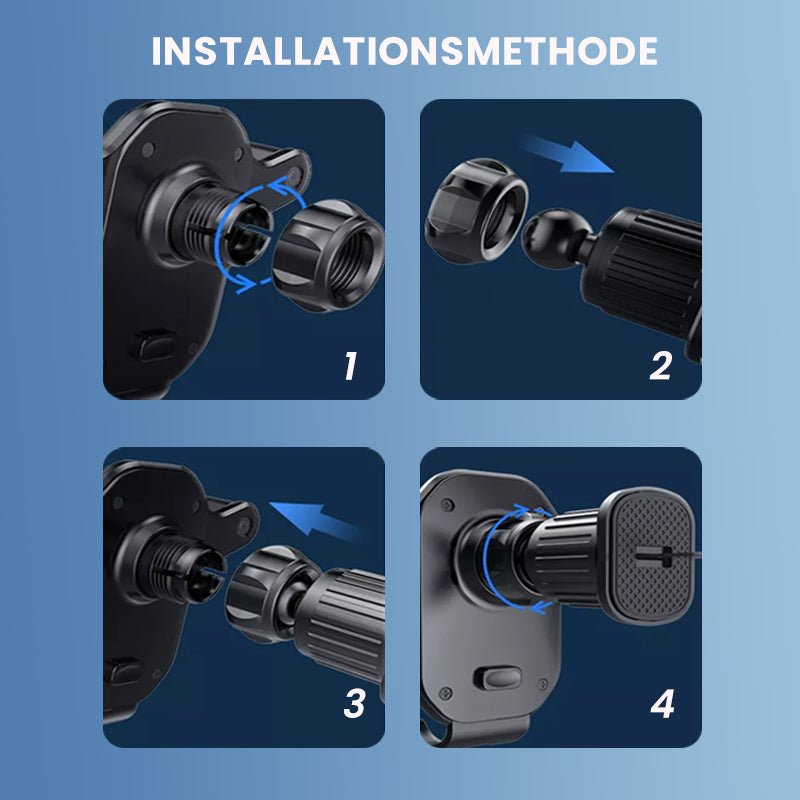 INSTALLATIONSMETHODE

1

2

3

4