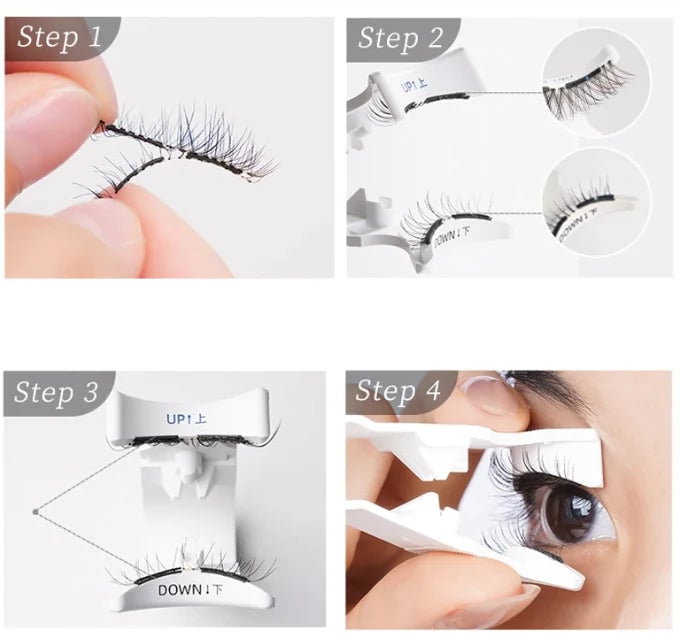 Step 1

Step 2

UP↑上

DOWN↓下

DOWN↓下

Step 3

UP↑上

DOWN↓下

Step 4