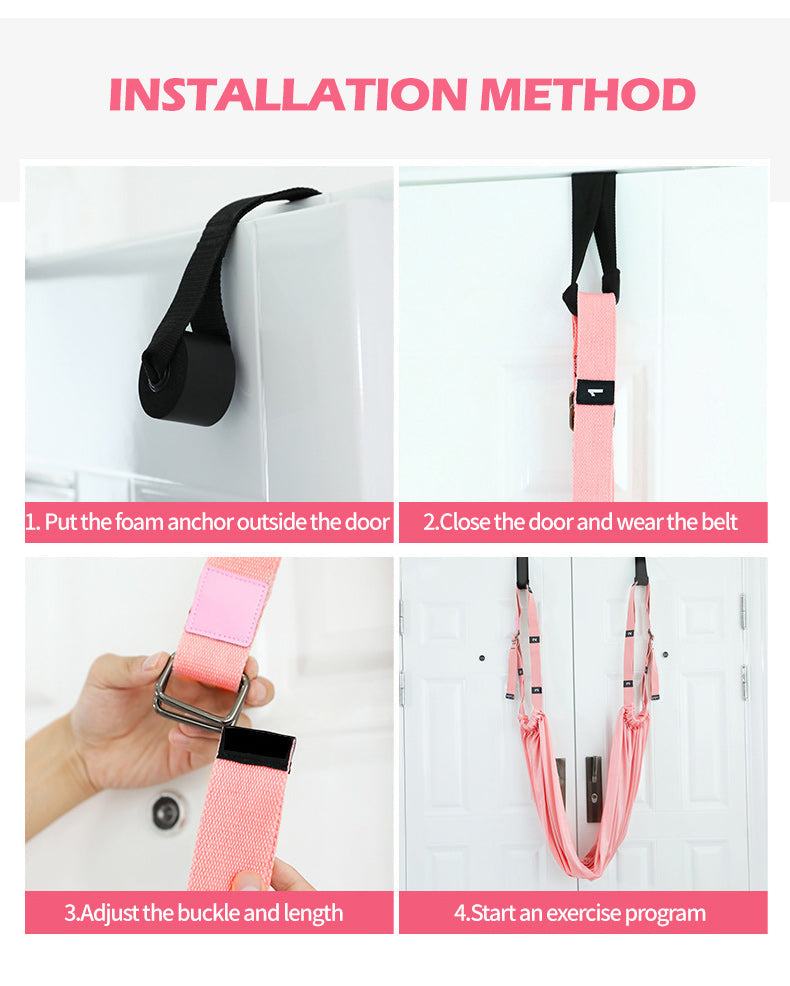 INSTALLATION METHOD

1. Put the foam anchor outside the door

2.Close the door and wear the belt

3.Adjust the buckle and length

4.Start an exercise program