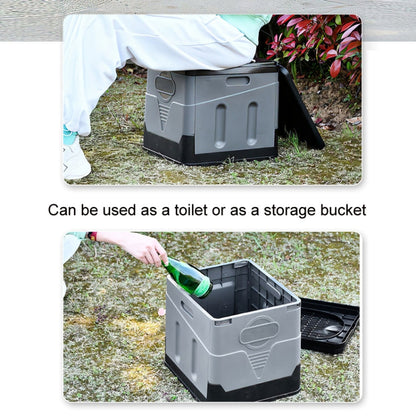 Can be used as a toilet or as a storage bucket