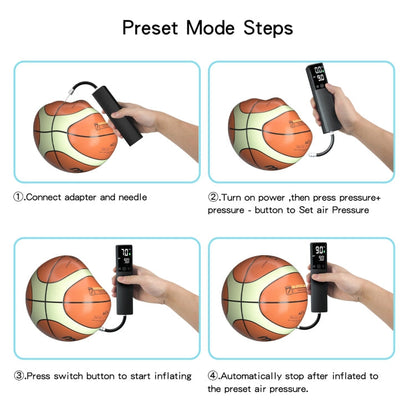 Preset Mode Steps

①.Connect adapter and needle

②.Turn on power ,then press pressure+ pressure - button to Set air Pressure

③.Press switch button to start inflating

④.Automatically stop after inflated to the preset air pressure.