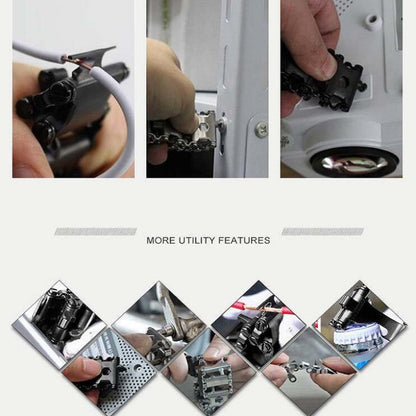 MORE UTILITY FEATURES