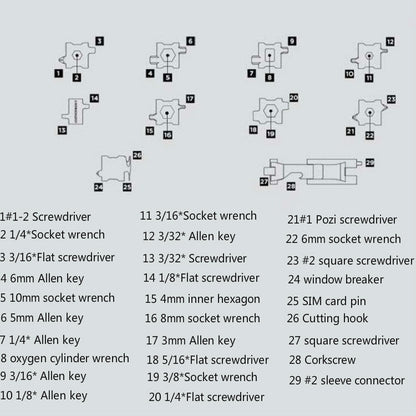 3
1
2
6
4
5
9
7
8
12
10
11
14
13
17
15
16
20
18
19
23
21
22
26
24
25
29
27
28

1#1-2 Screwdriver
2 1/4*Socket wrench
3 3/16*Flat screwdriver
4 6mm Allen key
5 10mm socket wrench
6 5mm Allen key
7 1/4* Allen key
8 oxygen cylinder wrench
9 3/16* Allen key
10 1/8* Allen key

11 3/16*Socket wrench
12 3/32* Allen key
13 3/32* Screwdriver
14 1/8*Flat screwdriver
15 4mm inner hexagon
16 8mm socket wrench
17 3mm Allen key
18 5/16*Flat screwdriver
19 3/8*Socket wrench
20 1/4*Flat screwdriver

21#1 Pozi screwdriver
22 6mm socket wrench
23 #2 square screwdriver
24 window breaker
25 SIM card pin
26 Cutting hook
27 square screwdriver
28 Corkscrew
29 #2 sleeve connector