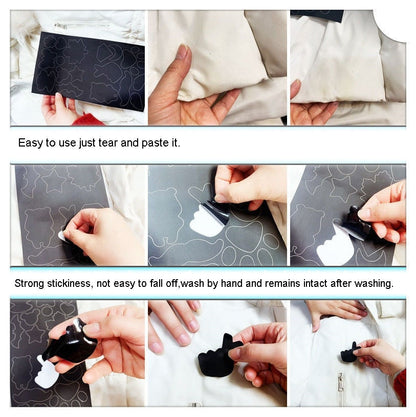 Easy to use just tear and paste it.

Strong stickiness, not easy to fall off,wash by hand and remains intact after washing.