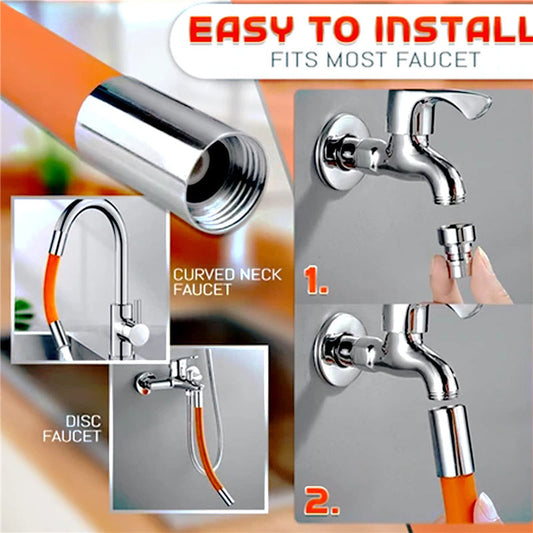 EASY TO INSTALL
FITS MOST FAUCET

CURVED NECK FAUCET

DISC FAUCET

1.

2.