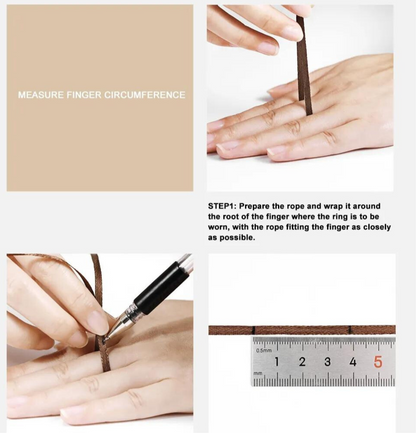 MEASURE FINGER CIRCUMFERENCE

STEP1: Prepare the rope and wrap it around the root of the finger where the ring is to be worn, with the rope fitting the finger as closely as possible.

0.5mm
1 2 3 4 5
mm