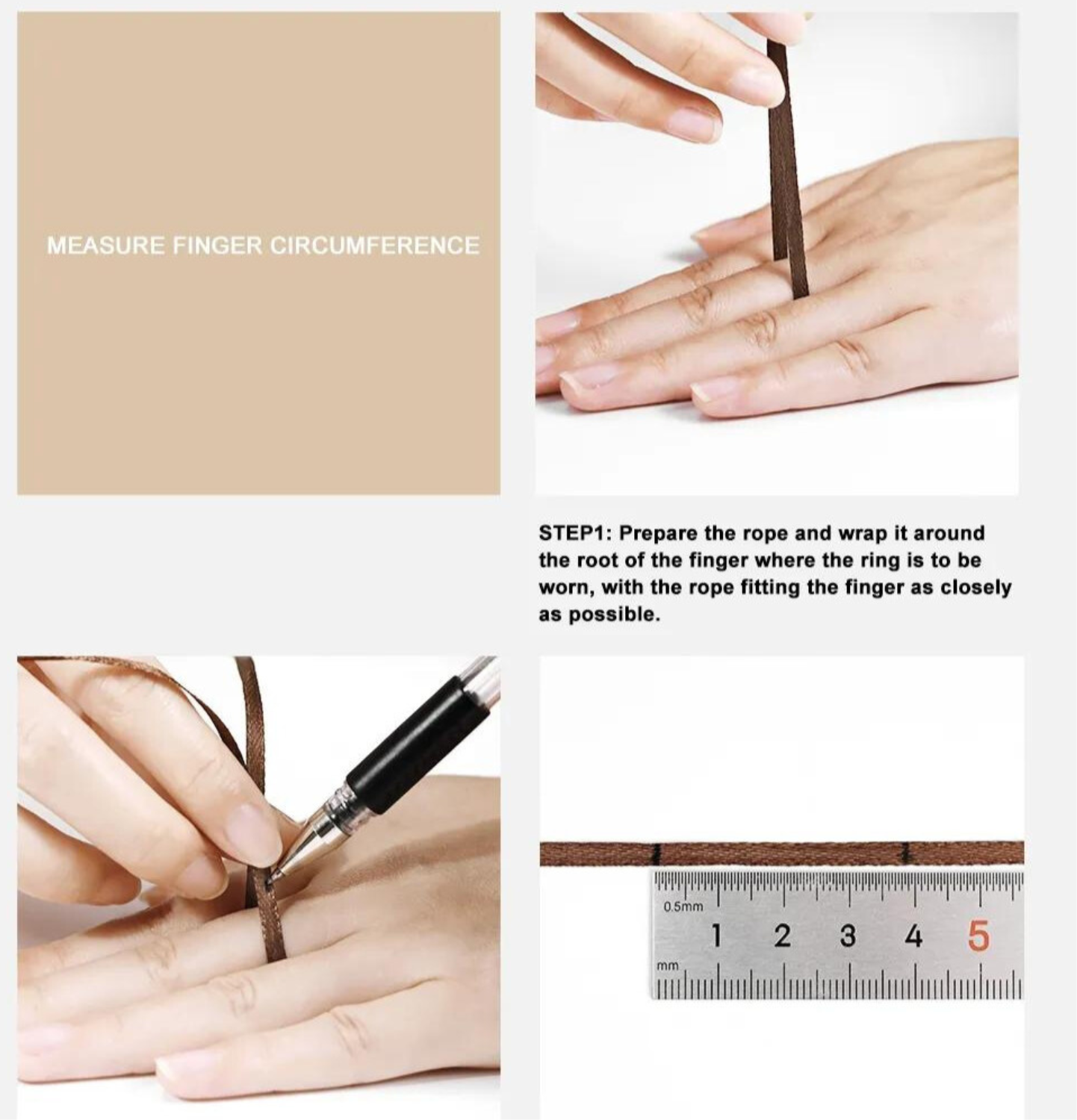 MEASURE FINGER CIRCUMFERENCE

STEP1: Prepare the rope and wrap it around the root of the finger where the ring is to be worn, with the rope fitting the finger as closely as possible.

0.5mm
1 2 3 4 5
mm