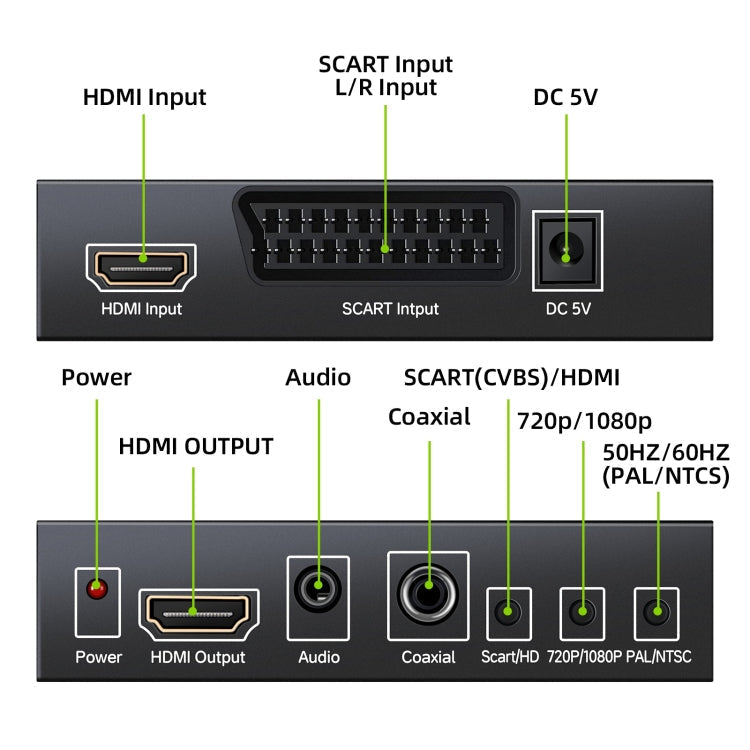 HDMI Input

SCART Input
L/R Input

DC 5V

HDMI Input

SCART Intput

DC 5V

Power

HDMI OUTPUT

Audio

Coaxial

SCART(CVBS)/HDMI

720p/1080p

50HZ/60HZ
(PAL/NTCS)

Power

HDMI Output

Audio

Coaxial

Scart/HD

720P/1080P

PAL/NTSC