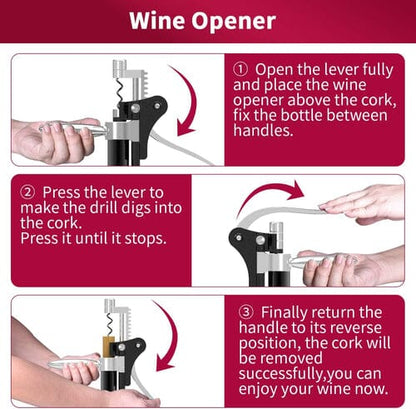 Wine Opener

① Open the lever fully and place the wine opener above the cork, fix the bottle between handles.

② Press the lever to make the drill digs into the cork.
Press it until it stops.

③ Finally return the handle to its reverse position, the cork will be removed successfully,you can enjoy your wine now.