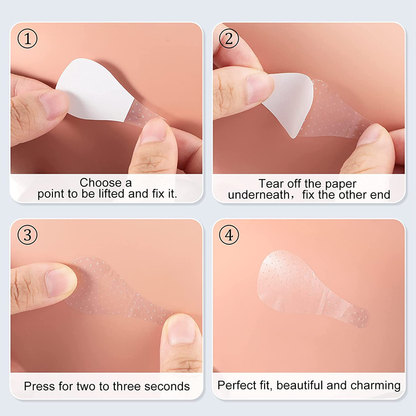 ①

Choose a point to be lifted and fix it.

②

Tear off the paper underneath，fix the other end

③

Press for two to three seconds

④

Perfect fit, beautiful and charming