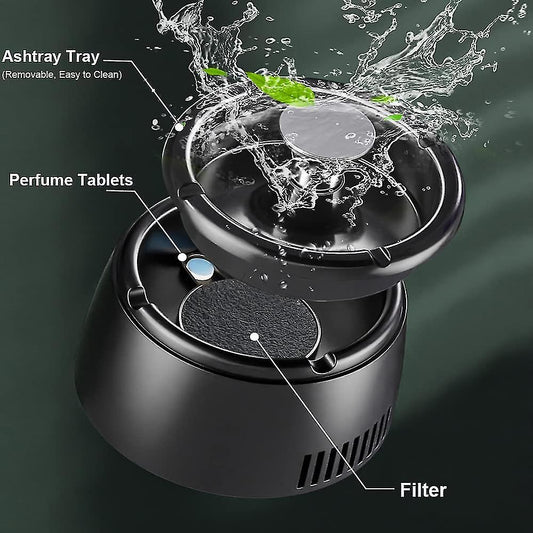 Ashtray Tray
(Removable, Easy to Clean)

Perfume Tablets

Filter