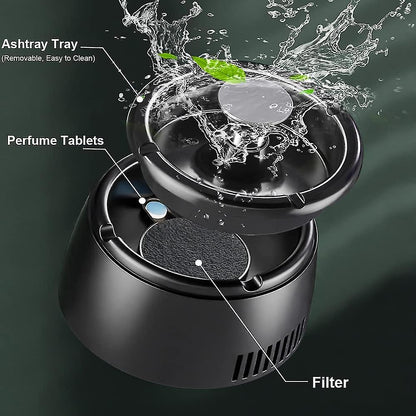 Ashtray Tray
(Removable, Easy to Clean)

Perfume Tablets

Filter