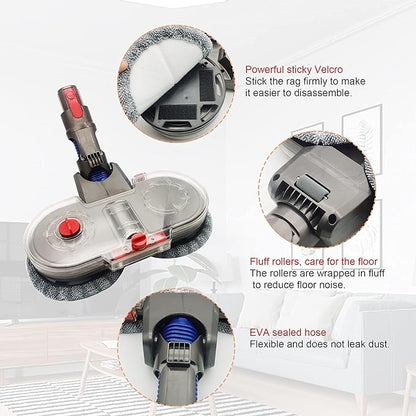 Powerful sticky Velcro
Stick the rag firmly to make it easier to disassemble.

Fluff rollers, care for the floor
The rollers are wrapped in fluff to reduce floor noise.

EVA sealed hose
Flexible and does not leak dust.