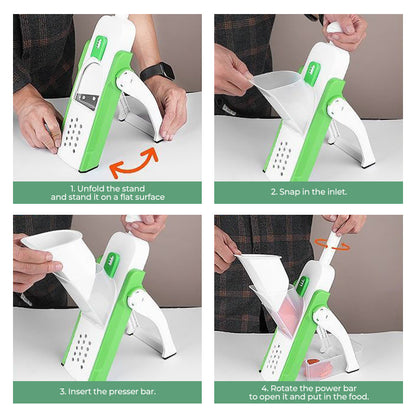 1. Unfold the stand and stand it on a flat surface

2. Snap in the inlet.

3. Insert the presser bar.

4. Rotate the power bar to open it and put in the food.