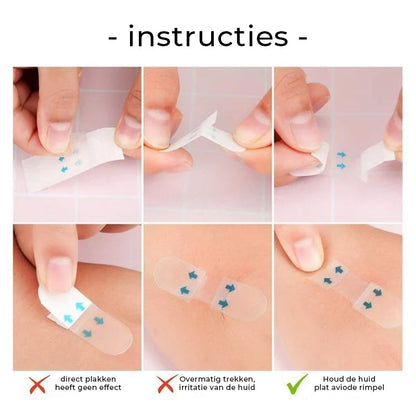 - instructies -

direct plakken heeft geen effect

Overmatig trekken, irritatie van de huid

Houd de huid plat aviode rimpel