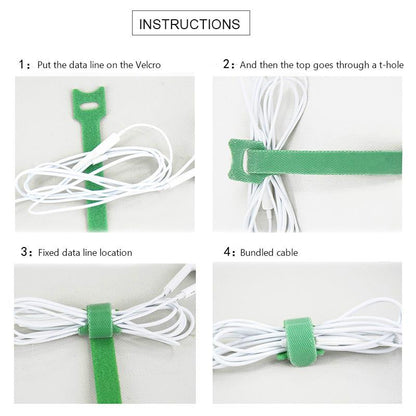 INSTRUCTIONS

1: Put the data line on the Velcro

2: And then the top goes through a t-hole

3: Fixed data line location

4: Bundled cable