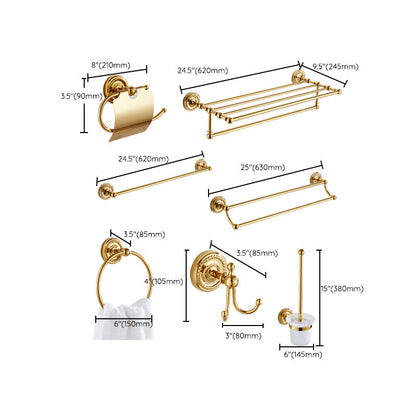 8"(210mm)
3.5"(90mm)
24.5"(620mm)
9.5"(245mm)
24.5"(620mm)
25"(630mm)
3.5"(85mm)
6"(150mm)
4"(105mm)
3.5"(85mm)
3"(80mm)
15"(380mm)
6"(145mm)