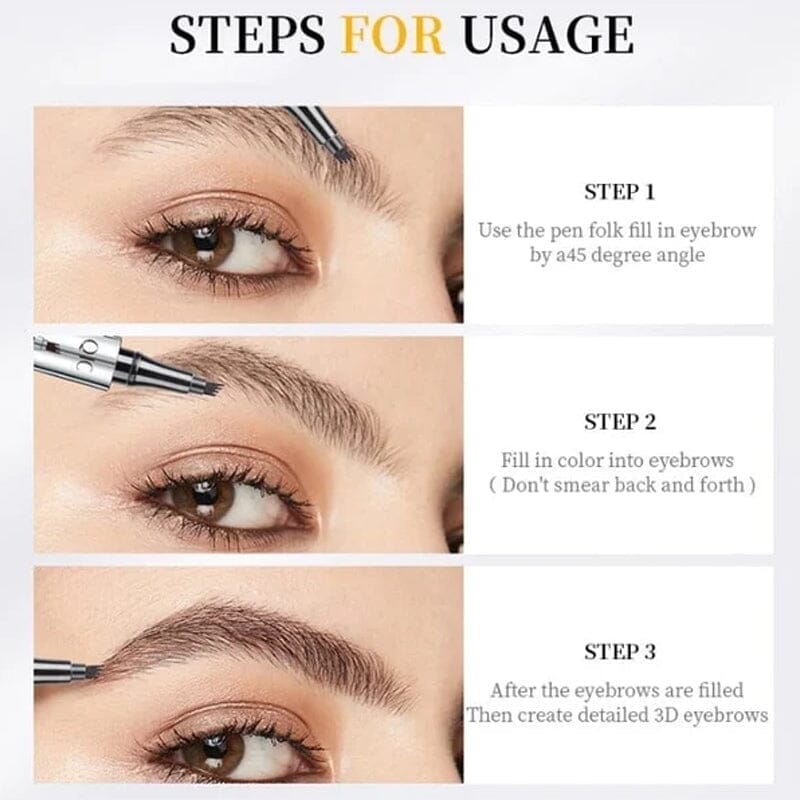 STEPS FOR USAGE

STEP 1
Use the pen folk fill in eyebrow by a45 degree angle

STEP 2
Fill in color into eyebrows ( Don't smear back and forth )

STEP 3
After the eyebrows are filled Then create detailed 3D eyebrows