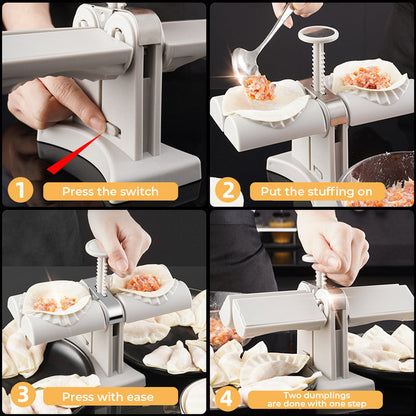 1 Press the switch

2 Put the stuffing on

3 Press with ease

4 Two dumplings are done with one step