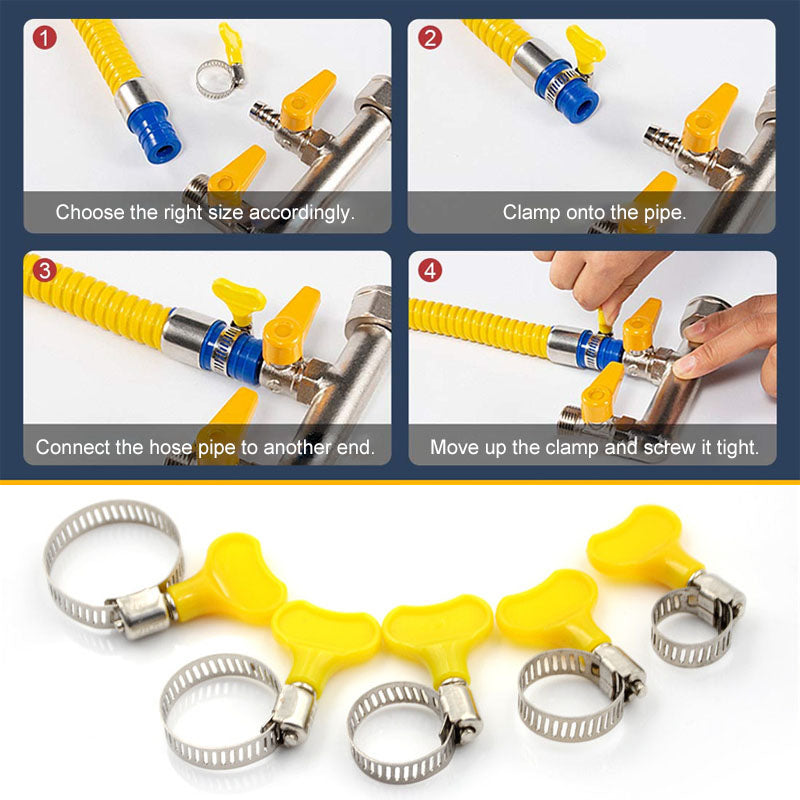 1
Choose the right size accordingly.

2
Clamp onto the pipe.

3
Connect the hose pipe to another end.

4
Move up the clamp and screw it tight.