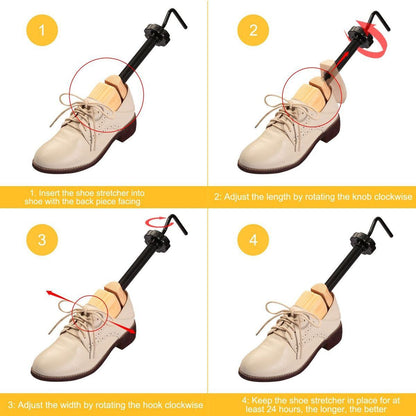 1

1. Insert the shoe stretcher into shoe with the back piece facing

2

2: Adjust the length by rotating the knob clockwise

3

3: Adjust the width by rotating the hook clockwise

4

4: Keep the shoe stretcher in place for at least 24 hours, the longer, the better