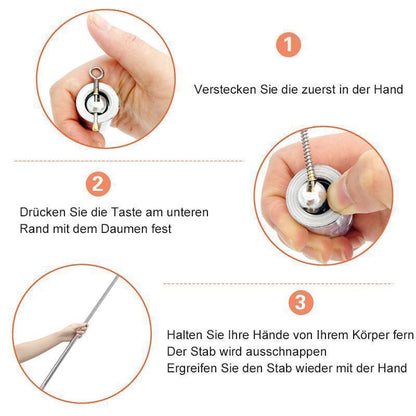 1

Verstecken Sie die zuerst in der Hand

2

Drücken Sie die Taste am unteren Rand mit dem Daumen fest

3

Halten Sie Ihre Hände von Ihrem Körper fern
Der Stab wird ausschnappen
Ergreifen Sie den Stab wieder mit der Hand