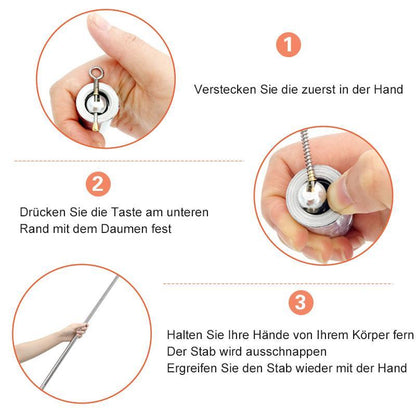 1

Verstecken Sie die zuerst in der Hand

2

Drücken Sie die Taste am unteren Rand mit dem Daumen fest

3

Halten Sie Ihre Hände von Ihrem Körper fern
Der Stab wird ausschnappen
Ergreifen Sie den Stab wieder mit der Hand