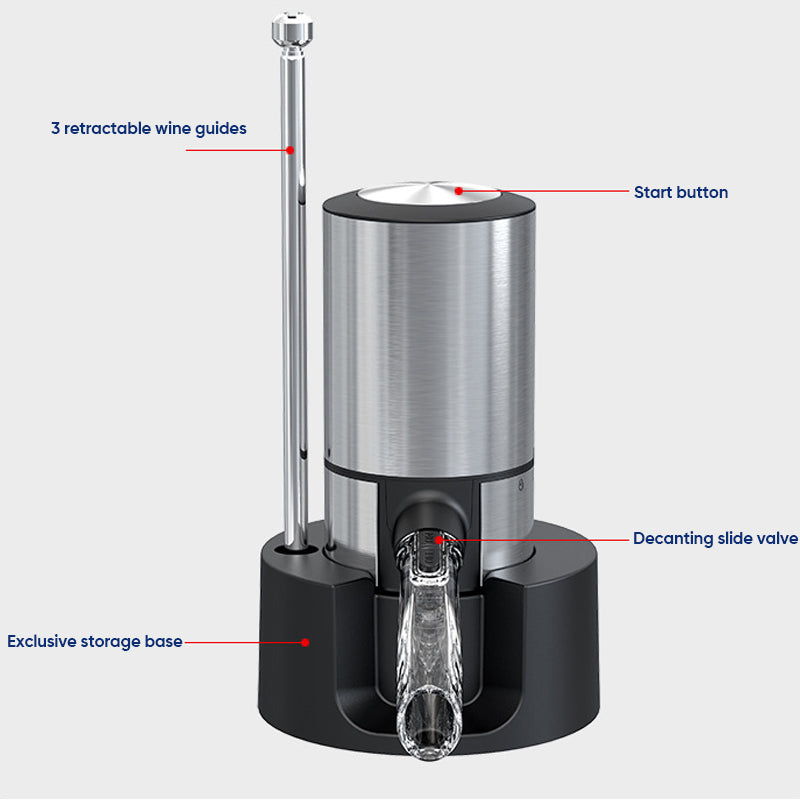 3 retractable wine guides

Start button

Decanting slide valve

Exclusive storage base