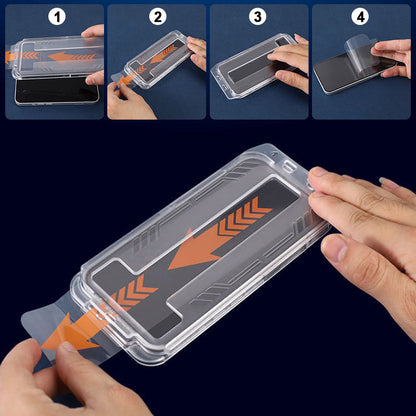 1
2
3
4