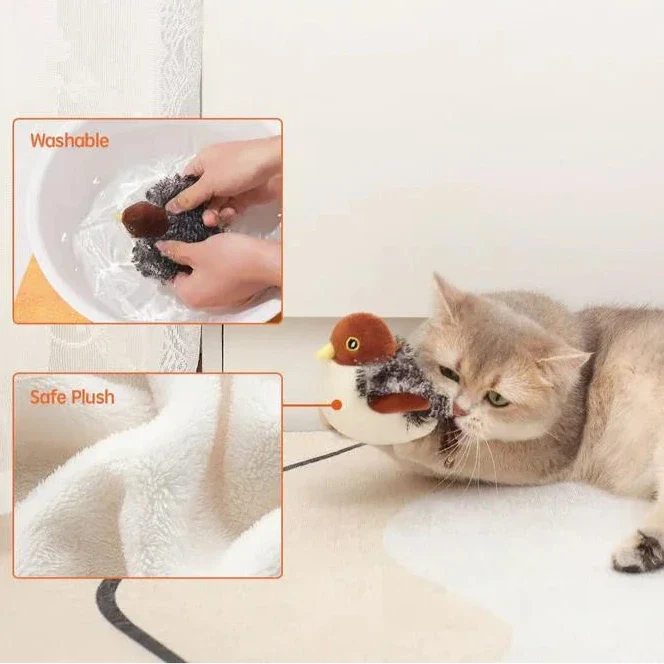 Washable

Safe Plush